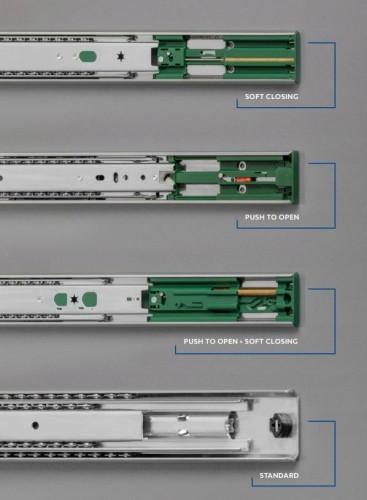 SOFT CLOSING

PUSH TO OPEN

PUSH TO OPEN • SOFT CLOSING

STANDARD